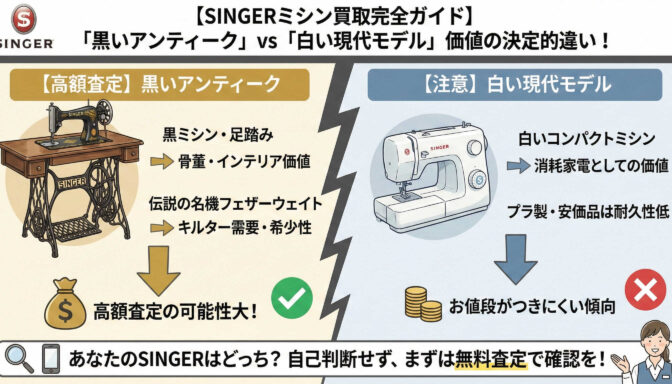 S
SINGER

【SINGERミシン買取完全ガイド】
「黒いアンティーク」vs「白い現代モデル」価値の決定的違い！

【高額査定】黒いアンティーク

SINGER

黒ミシン・足踏み
骨董・インテリア価値

伝説の名機フェザーウェイト
キルター需要・希少性

$
高額査定の可能性大！

【注意】白い現代モデル

SINGER

白いコンパクトミシン
消耗家電としての価値

プラ製・安価品は耐久性低

お値段がつきにくい傾向

あなたのSINGERはどっち？ 自己判断せず、まずは無料査定で確認を！